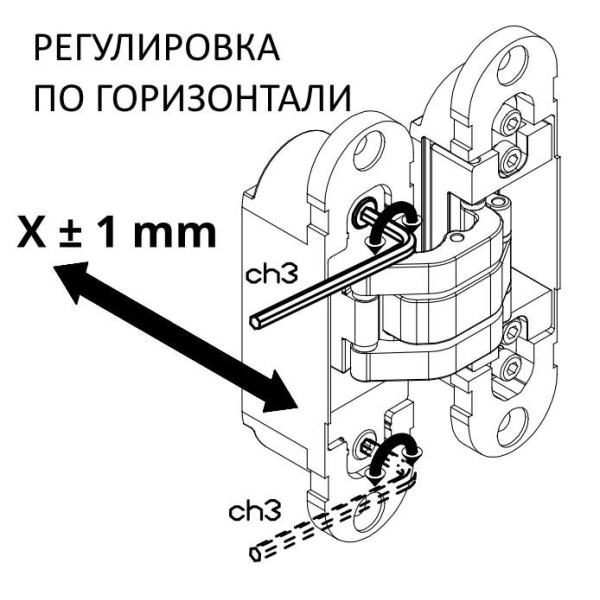 РЕГУЛИРОВКА
ПО ГОРИЗОНТАЛИ

X ± 1 mm

ch3

ch3