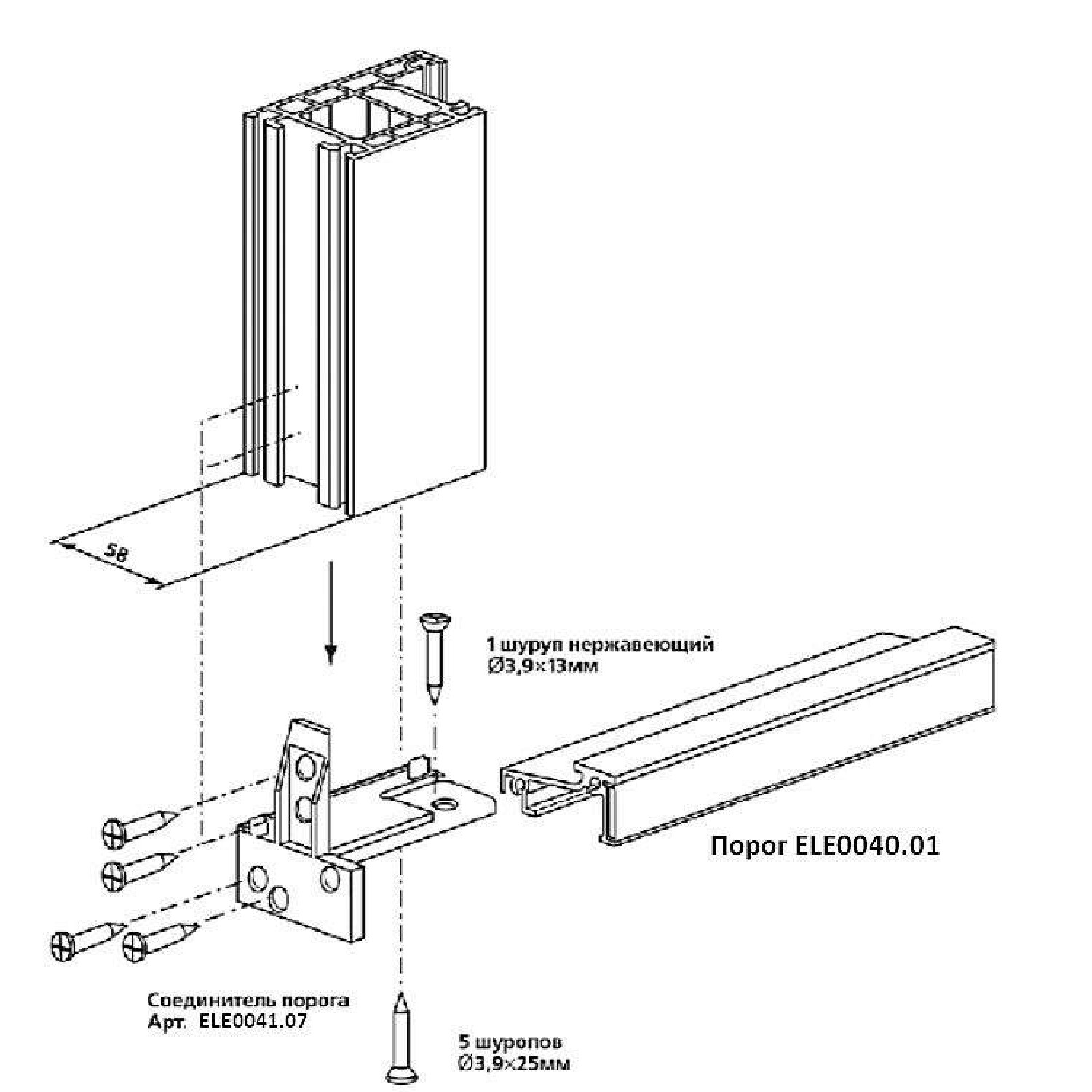 58

1 шуруп нержавеющий
Ø3,9×13мм

Порог ELE0040.01

Соединитель порога
Арт. ELE0041.07

5 шуропов
Ø3,9×25мм